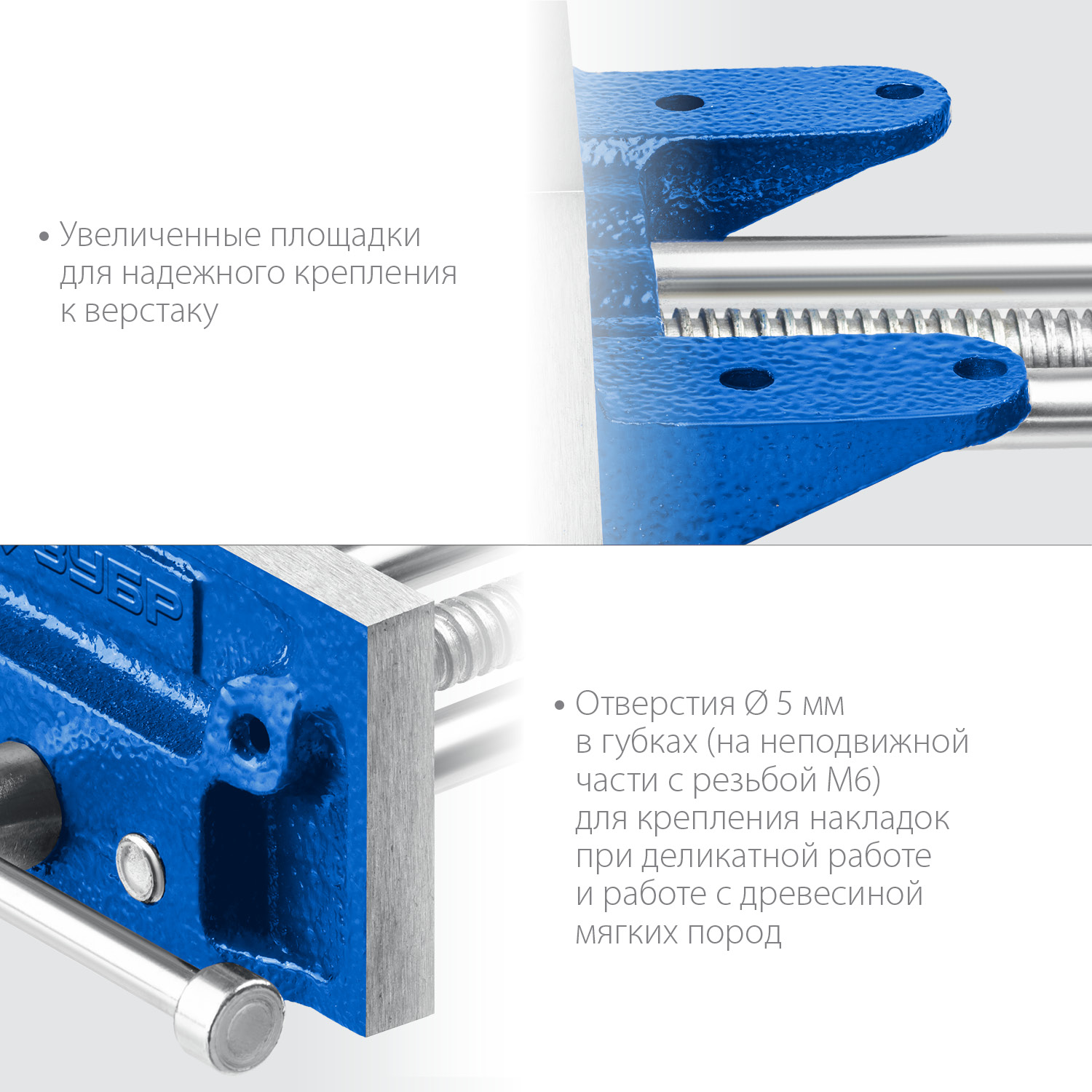 • Увеличенные площадки для надежного крепления к верстаку

ЗУБР

• Отверстия Ø 5 мм в губках (на неподвижной части с резьбой М6) для крепления накладок при деликатной работе и работе с древесиной мягких пород