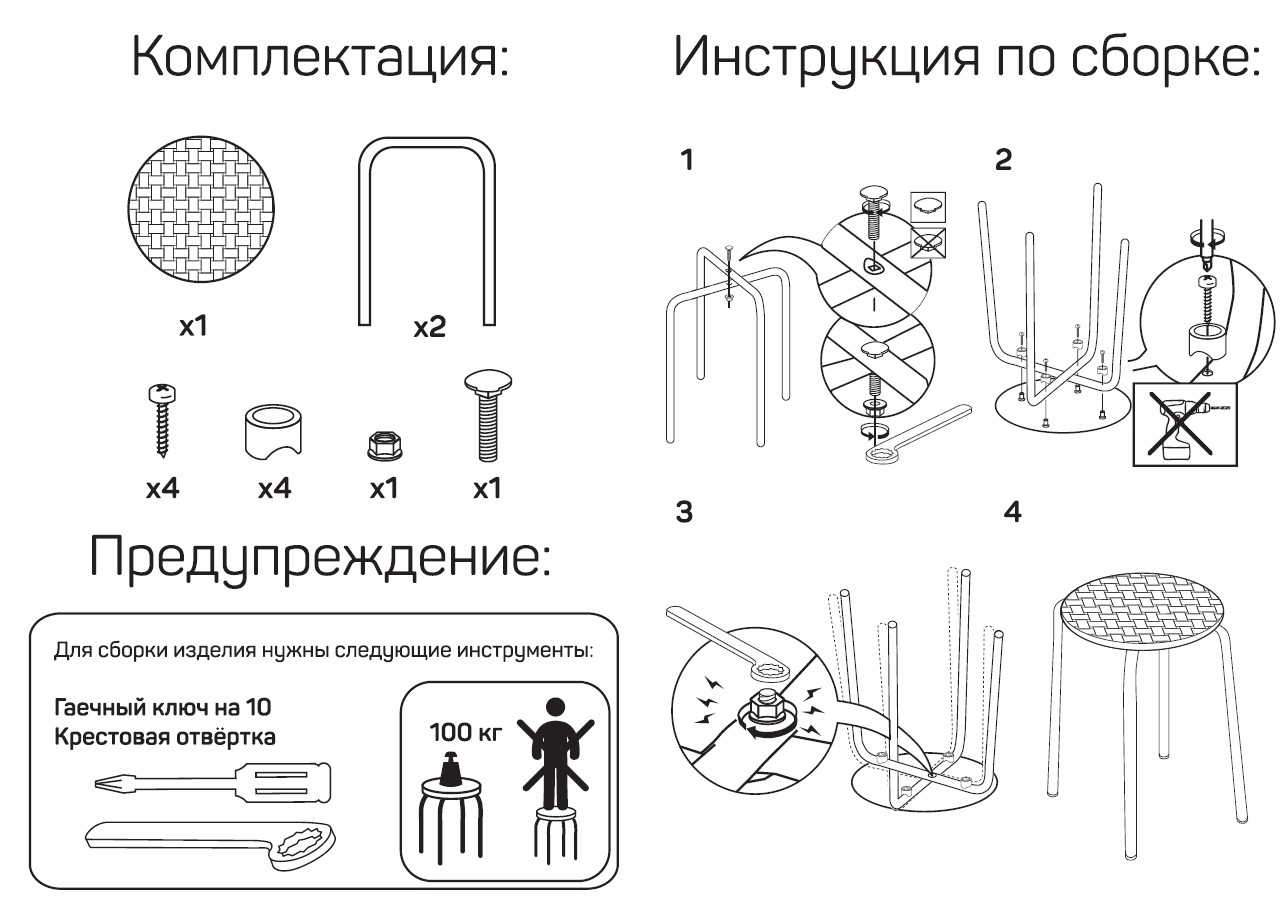 Комплектация:

x1

x2

x4

x4

x1

x1

Предупреждение:

Для сборки изделия нужны следующие инструменты:

Гаечный ключ на 10
Крестовая отвёртка

100 кг

Инструкция по сборке:

1

2

3

4