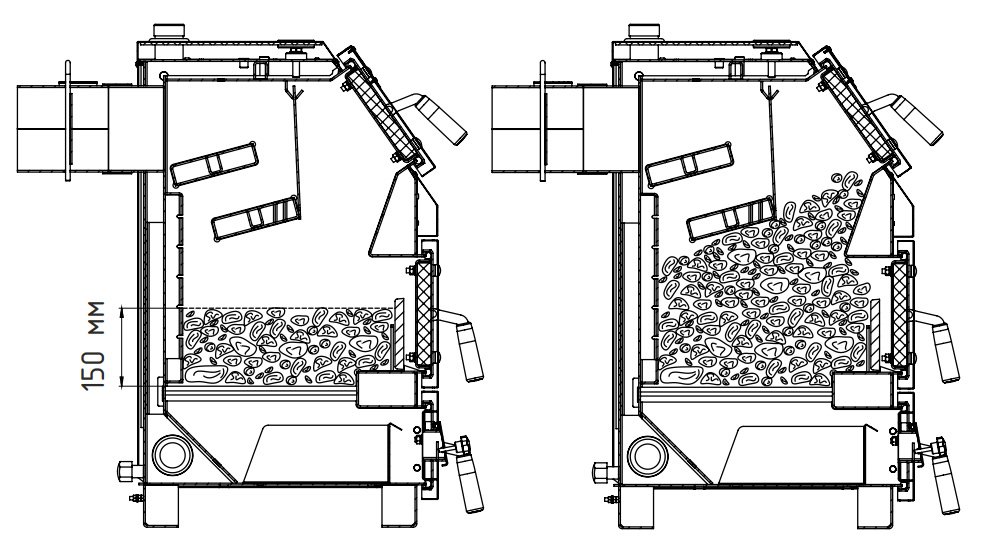 150 мм