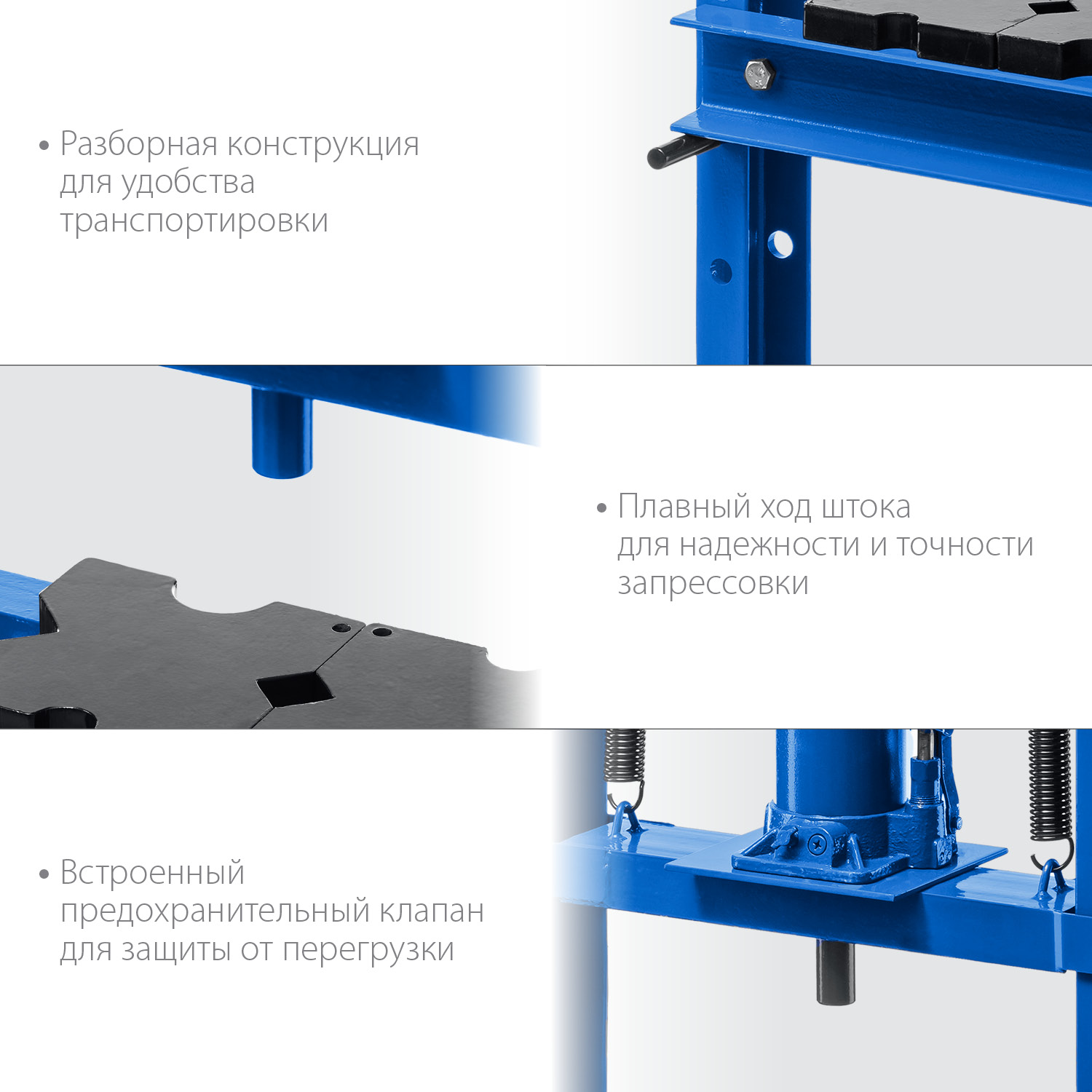 • Разборная конструкция для удобства транспортировки

• Плавный ход штока для надежности и точности запрессовки

• Встроенный предохранительный клапан для защиты от перегрузки