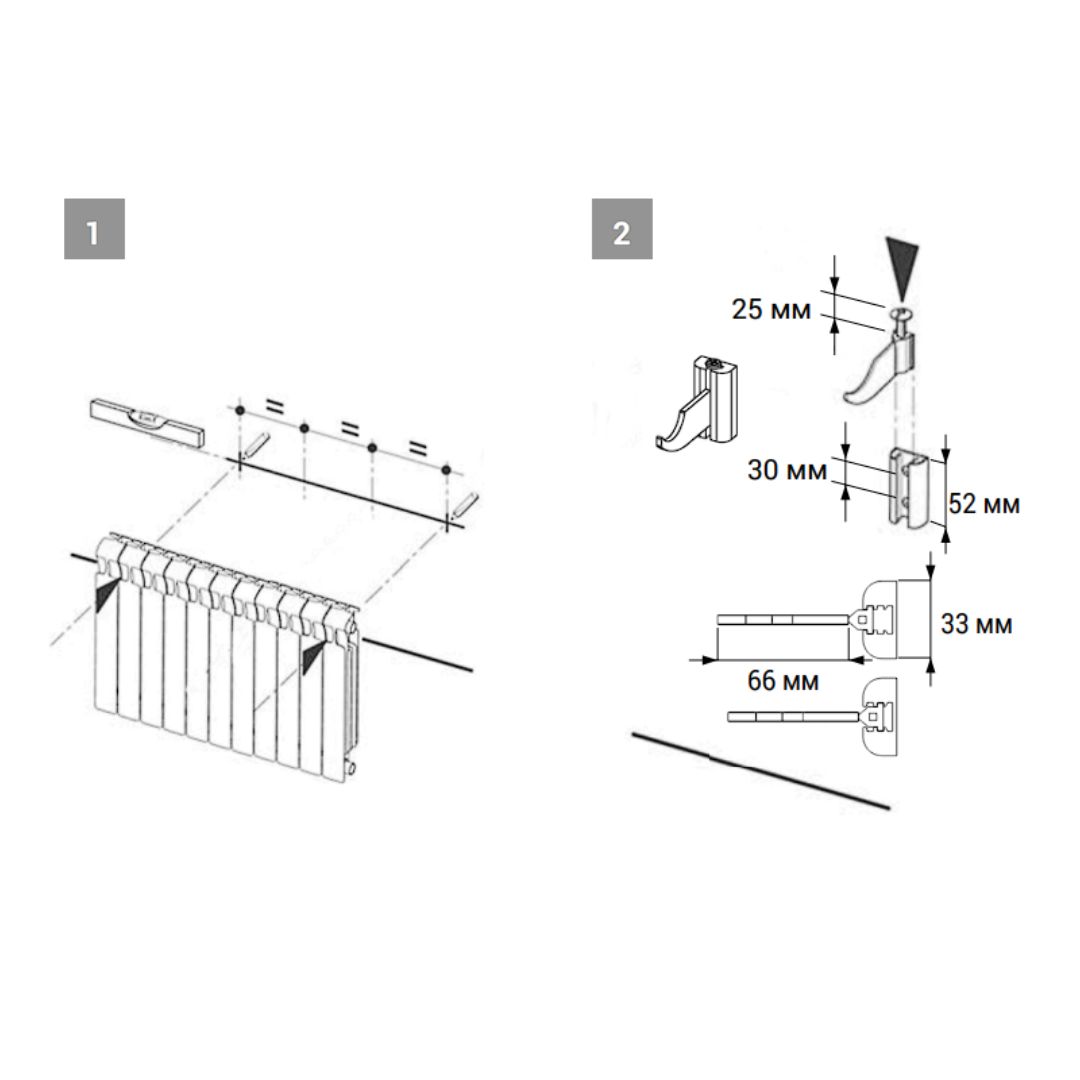 1

=
=
=

2

25 мм

30 мм

52 мм

33 мм

66 мм