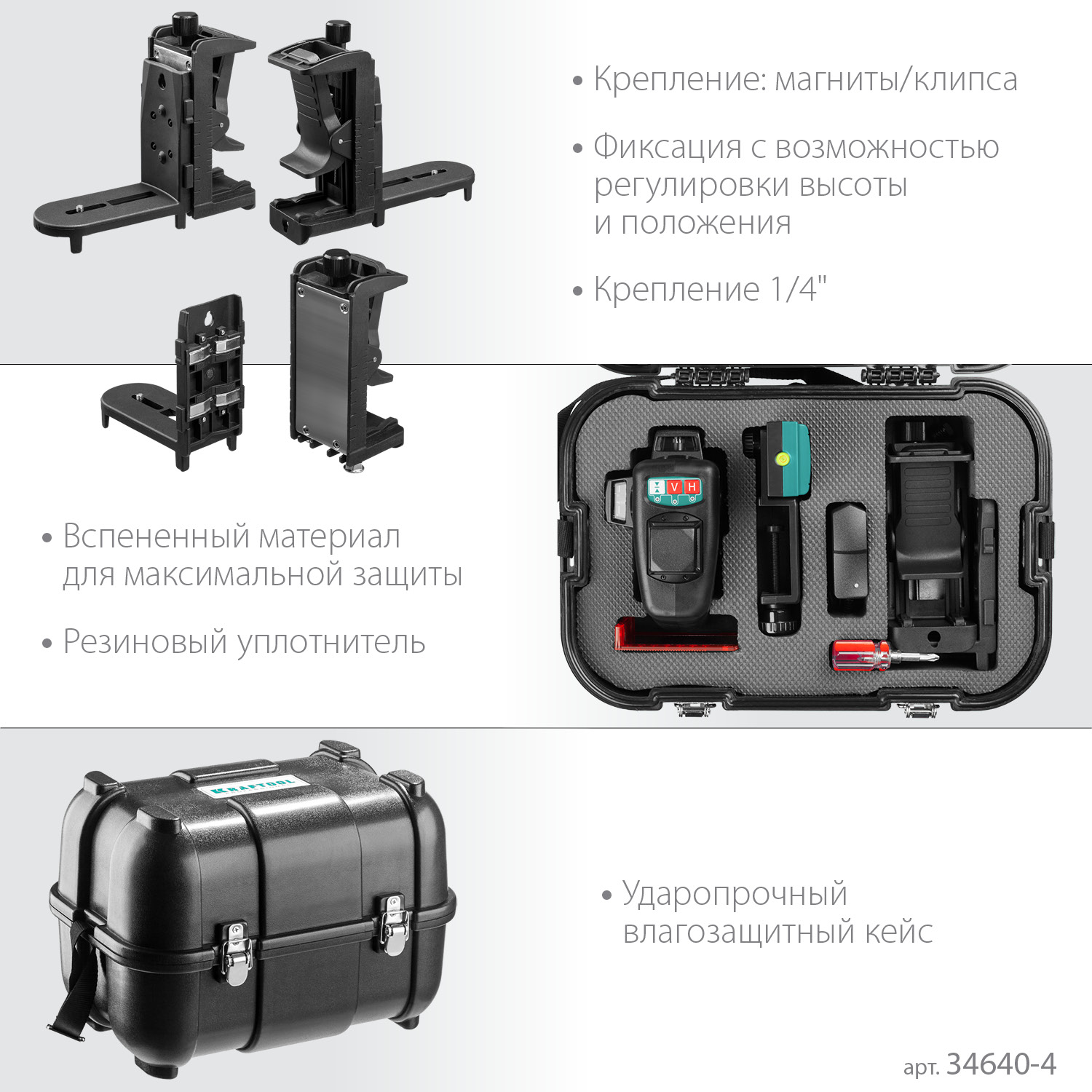 • Крепление: магниты/клипса

• Фиксация с возможностью регулировки высоты и положения

• Крепление 1/4"

V H

• Вспененный материал для максимальной защиты

• Резиновый уплотнитель

KRAFTOOL

• Ударопрочный влагозащитный кейс

арт. 34640-4