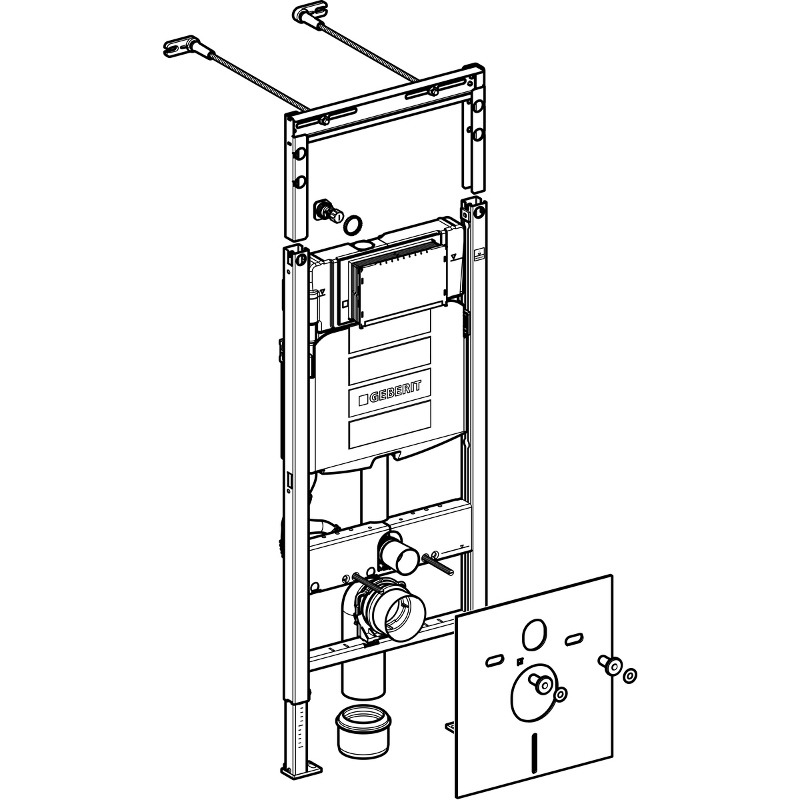 GEBERIT