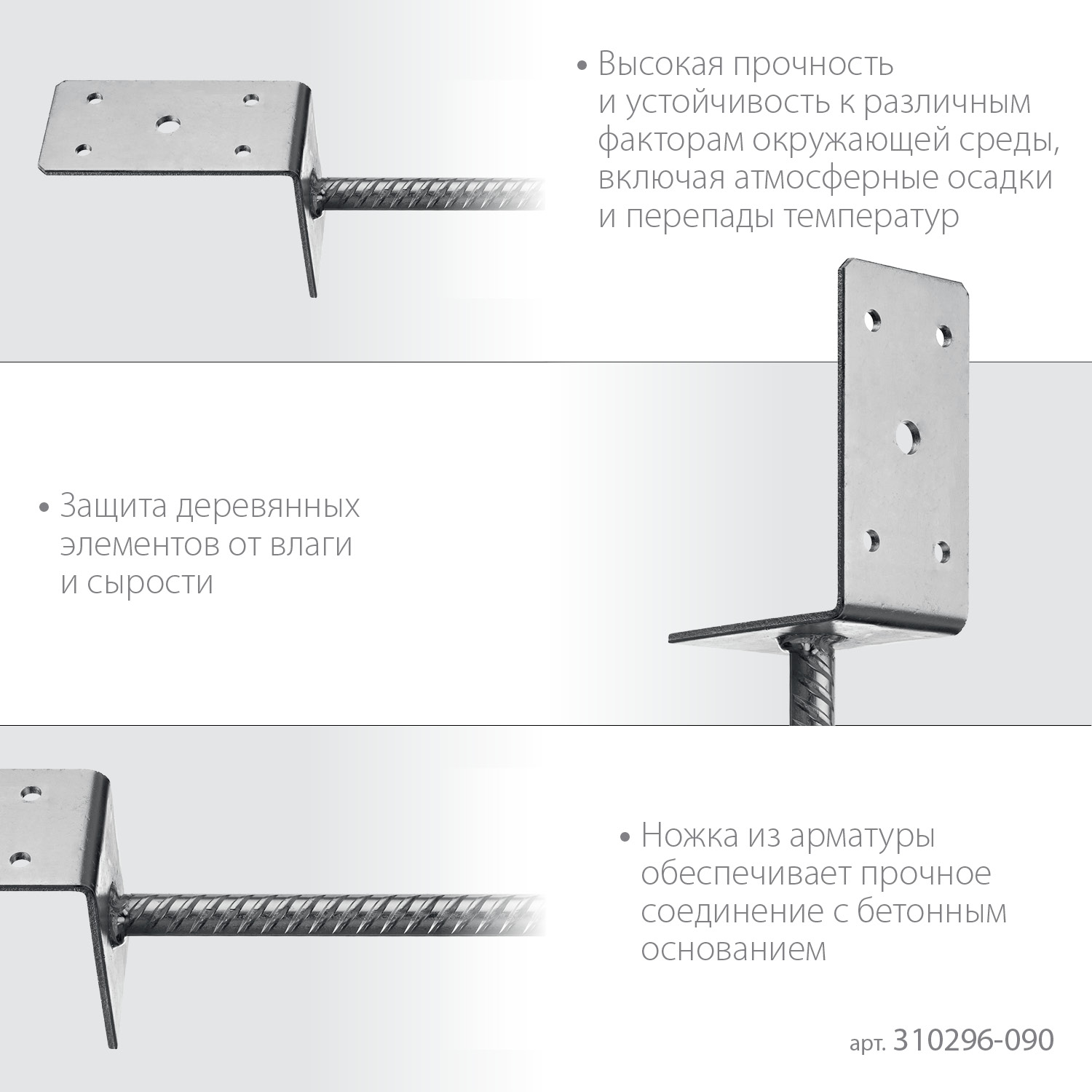 • Высокая прочность и устойчивость к различным факторам окружающей среды, включая атмосферные осадки и перепады температур

• Защита деревянных элементов от влаги и сырости

• Ножка из арматуры обеспечивает прочное соединение с бетонным основанием

арт. 310296-090