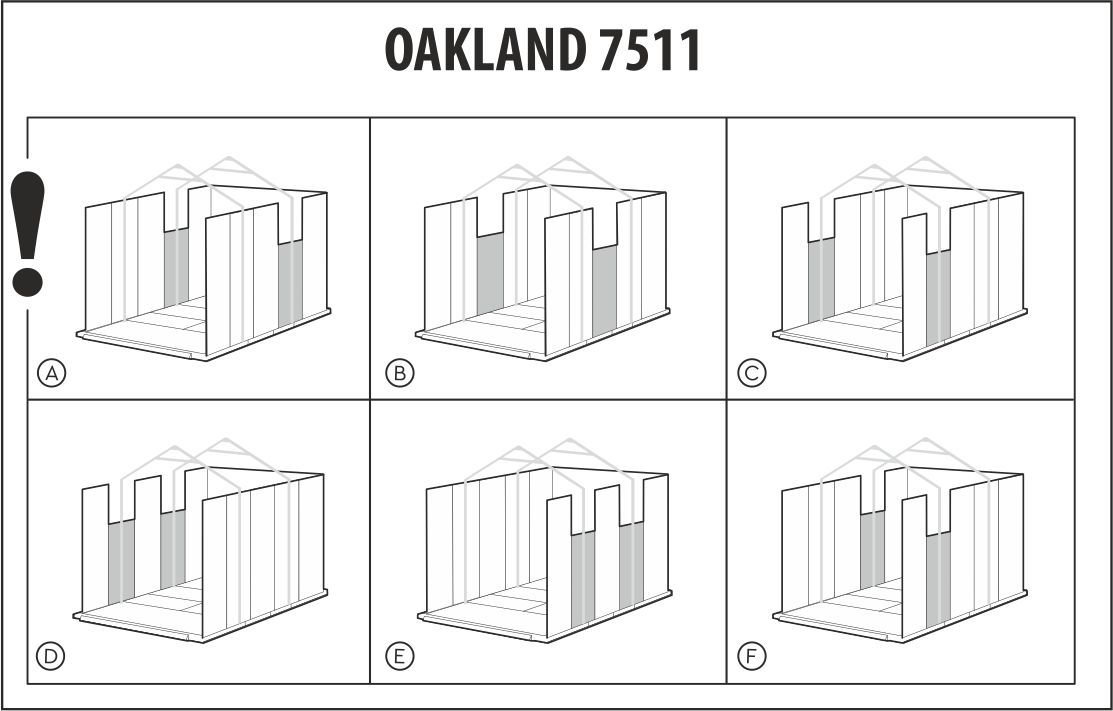 OAKLAND 7511

!

A

B

C

D

E

F