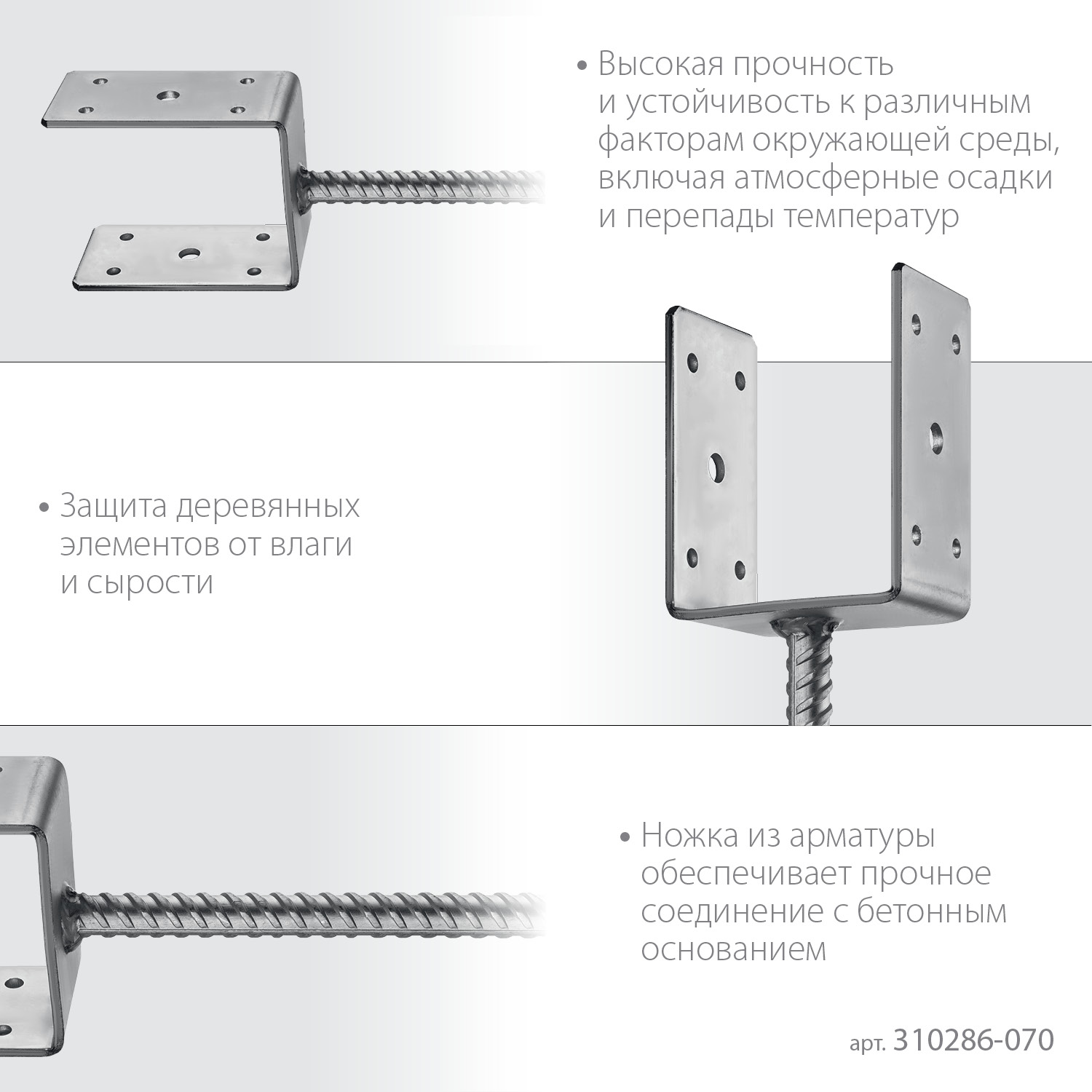 • Высокая прочность и устойчивость к различным факторам окружающей среды, включая атмосферные осадки и перепады температур

• Защита деревянных элементов от влаги и сырости

• Ножка из арматуры обеспечивает прочное соединение с бетонным основанием

арт. 310286-070